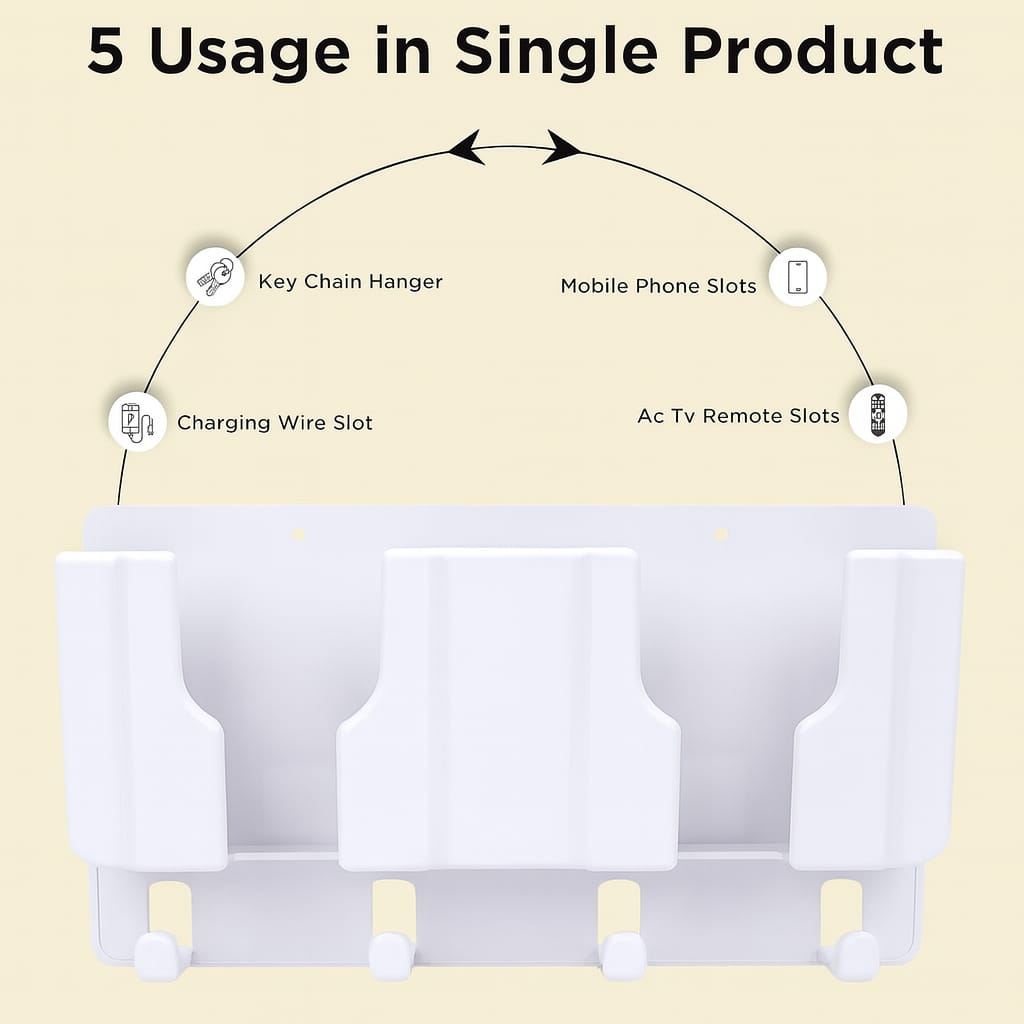 5 Usage in Single Product

Key Chain Hanger

Mobile Phone Slots

Charging Wire Slot

Ac Tv Remote Slots