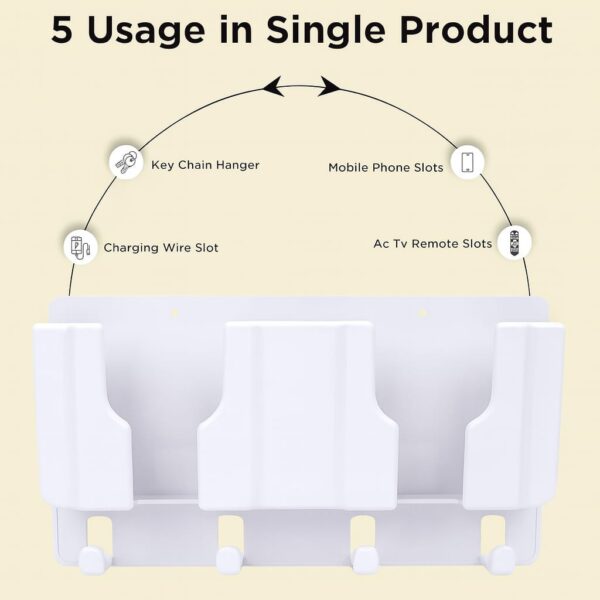 5 Usage in Single Product

Key Chain Hanger

Mobile Phone Slots

Charging Wire Slot

Ac Tv Remote Slots